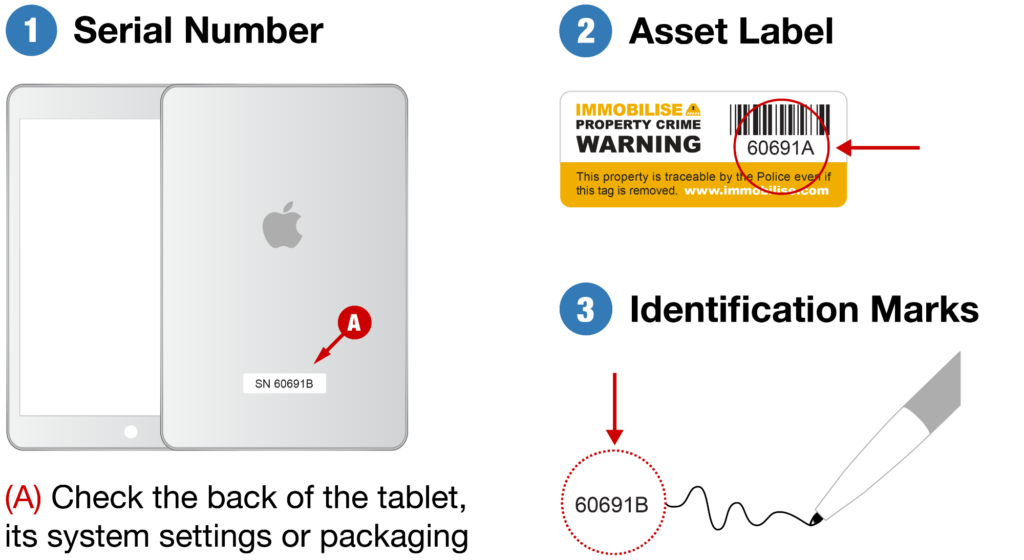 1 Serial Number

A

SN 60691B

(A) Check the back of the tablet, its system settings or packaging

2 Asset Label

IMMOBILISE
PROPERTY CRIME
WARNING

60691A

This property is traceable by the Police even if this tag is removed. www.immobilise.com

3 Identification Marks

60691B