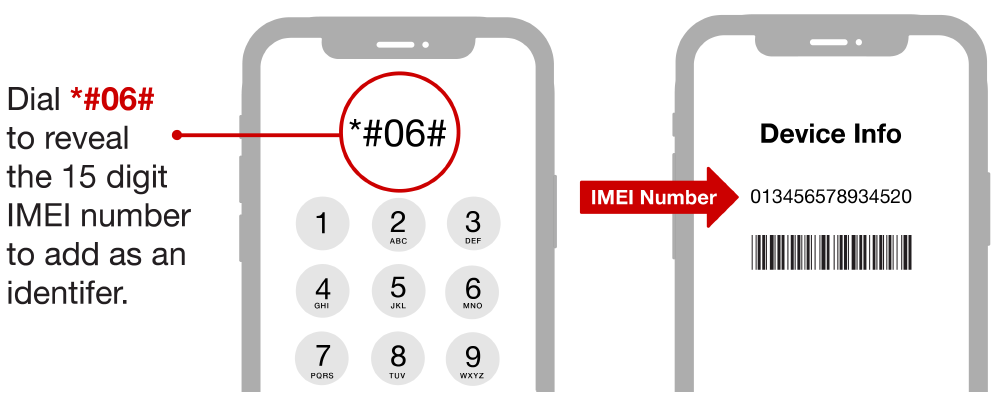 Dial *#06# to reveal the 15 digit IMEI number to add as an identifer.

*#06#

1
2 ABC
3 DEF
4 GHI
5 JKL
6 MNO
7 PQRS
8 TUV
9 WXYZ

IMEI Number

Device Info

013456578934520